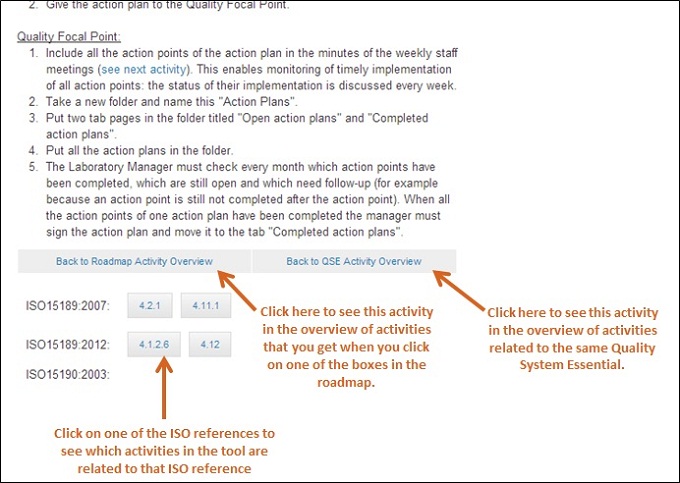 2. Give the action plan to the Quality Focal Point.

Quality Focal Point:
1. Include all the action points of the action plan in the minutes of the weekly staff meetings (see next activity). This enables monitoring of timely implementation of all action points: the status of their implementation is discussed every week.
2. Take a new folder and name this "Action Plans".
3. Put two tab pages in the folder titled "Open action plans" and "Completed action plans".
4. Put all the action plans in the folder.
5. The Laboratory Manager must check every month which action points have been completed, which are still open and which need follow-up (for example because an action point is still not completed after the action point). When all the action points of one action plan have been completed the manager must sign the action plan and move it to the tab "Completed action plans".

Back to Roadmap Activity Overview

Back to QSE Activity Overview

ISO15189:2007: 4.2.1 4.11.1

ISO15189:2012: 4.1.2.6 4.12

ISO15190:2003:

Click here to see this activity in the overview of activities that you get when you click on one of the boxes in the roadmap.

Click here to see this activity in the overview of activities related to the same Quality System Essential.

Click on one of the ISO references to see which activities in the tool are related to that ISO reference